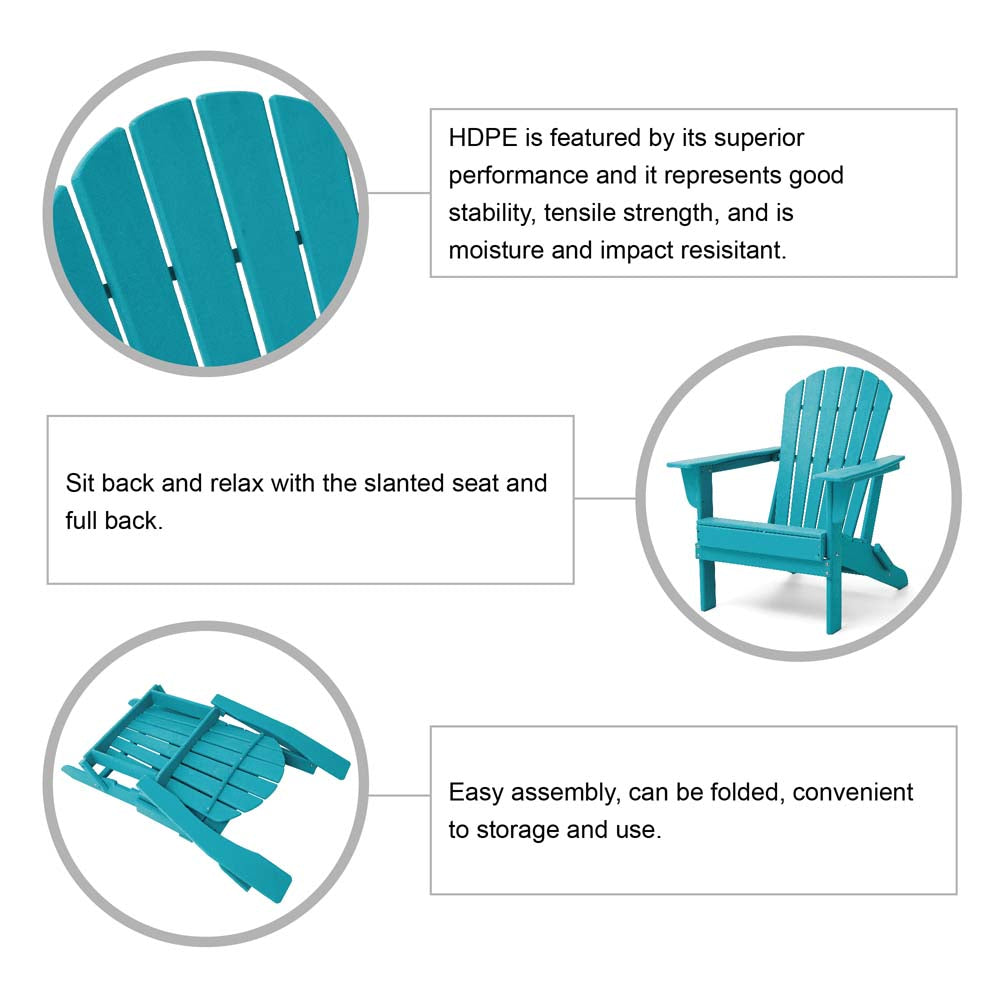 HDPE is featured by its superior performance and it represents good stability, tensile strength, and is moisture and impact resisitant.

Sit back and relax with the slanted seat and full back.

Easy assembly, can be folded, convenient to storage and use.