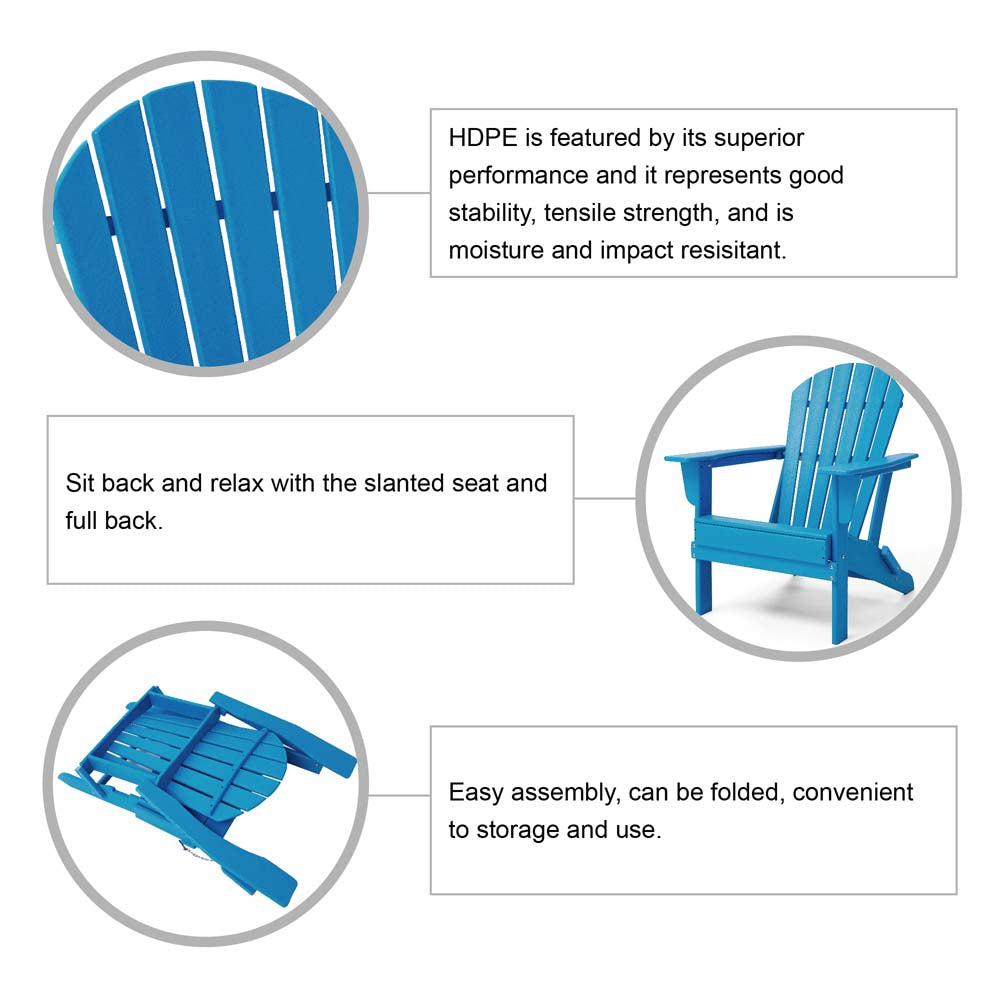 HDPE is featured by its superior performance and it represents good stability, tensile strength, and is moisture and impact resisitant.

Sit back and relax with the slanted seat and full back.

Easy assembly, can be folded, convenient to storage and use.